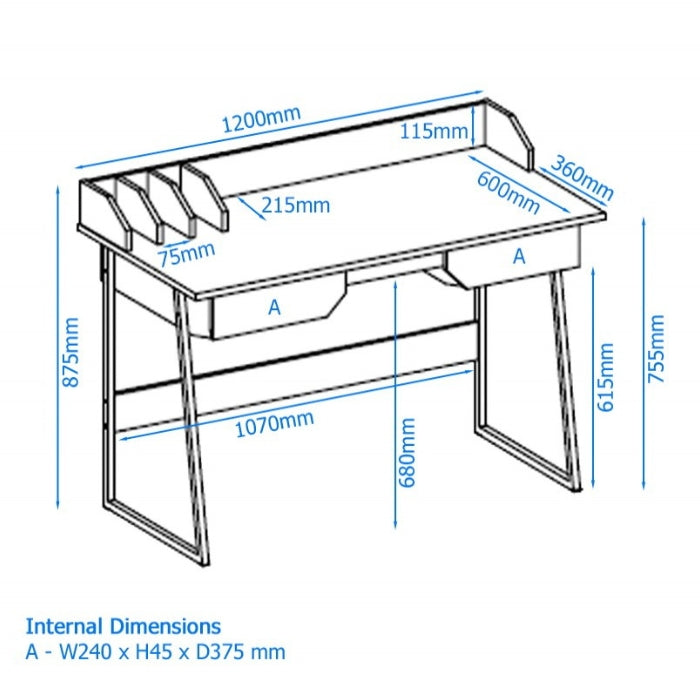 1200mm
115mm
360mm
600mm
215mm
75mm
A
A
875mm
1070mm
680mm
615mm
755mm

Internal Dimensions
A - W240 x H45 x D375 mm